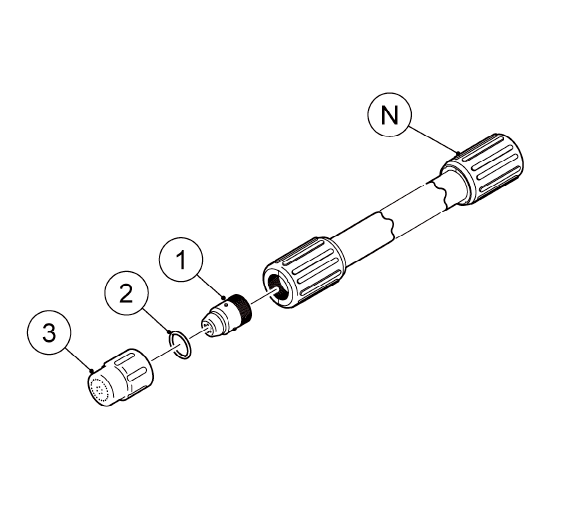 N

1

2

3